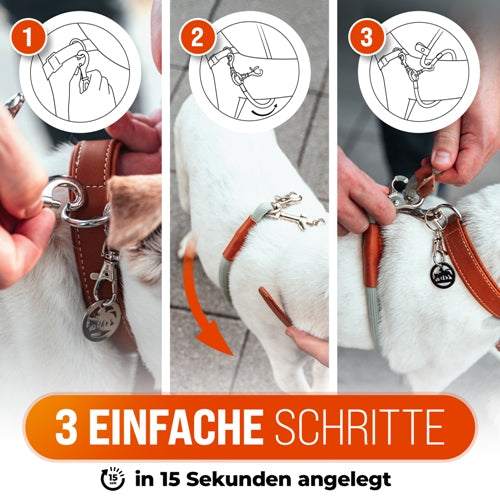 1

2

3

3 EINFACHE SCHRITTE

15 in 15 Sekunden angelegt